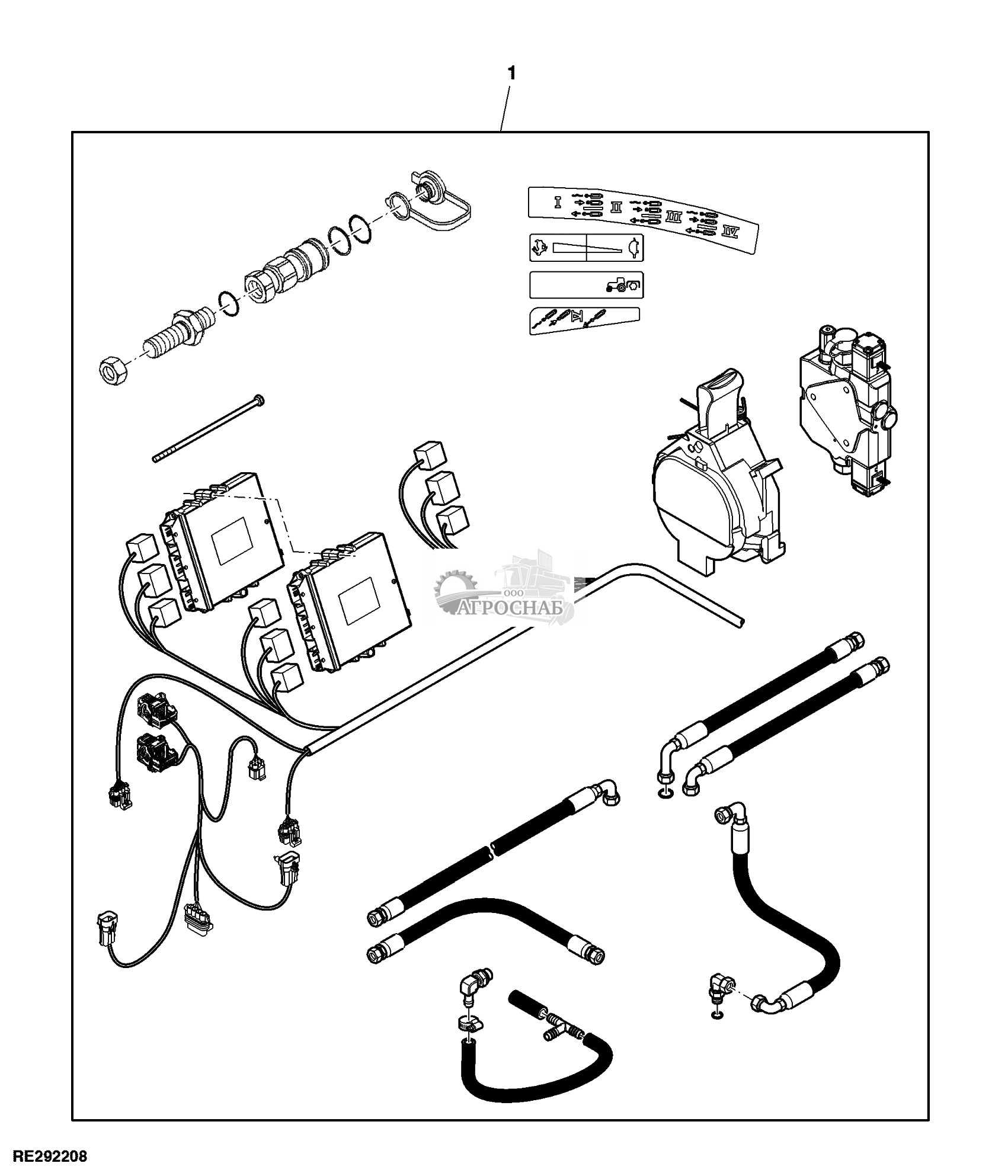 1

I

II

III

IV

IV

ООО
АГРОСНАБ

RE292208